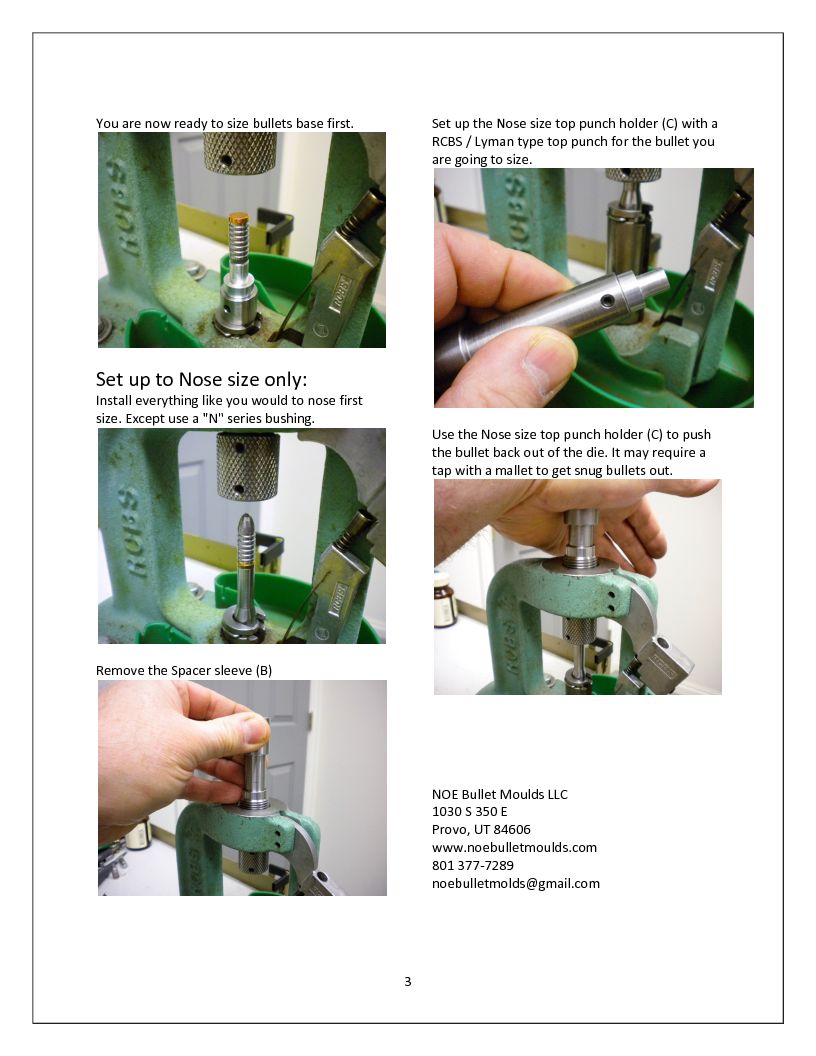 You are now ready to size bullets base first.

Set up to Nose size only:
Install everything like you would to nose first size. Except use a "N" series bushing.

Remove the Spacer sleeve (B)

Set up the Nose size top punch holder (C) with a RCBS / Lyman type top punch for the bullet you are going to size.

Use the Nose size top punch holder (C) to push the bullet back out of the die. It may require a tap with a mallet to get snug bullets out.

NOE Bullet Moulds LLC
1030 S 350 E
Provo, UT 84606
www.noebulletmoulds.com
801 377-7289
noebulletmolds@gmail.com

3